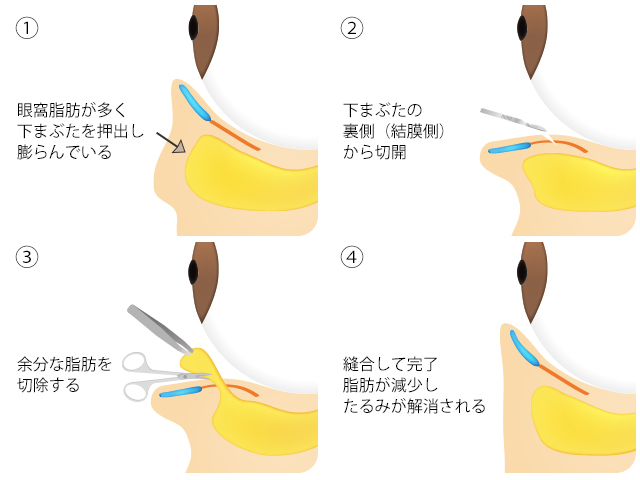 ①

眼窩脂肪が多く
下まぶたを押出し
膨らんでいる

②

下まぶたの
裏側（結膜側）
から切開

③

余分な脂肪を
切除する

④

縫合して完了
脂肪が減少し
たるみが解消される