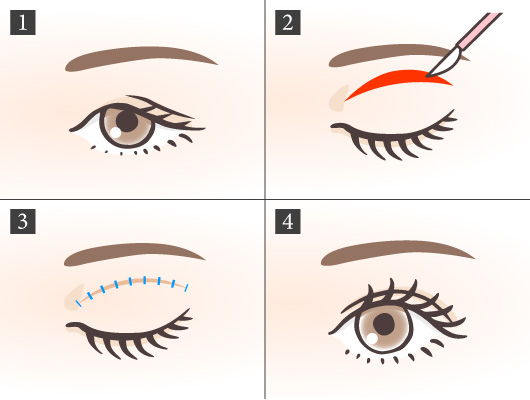 1

2

3

4