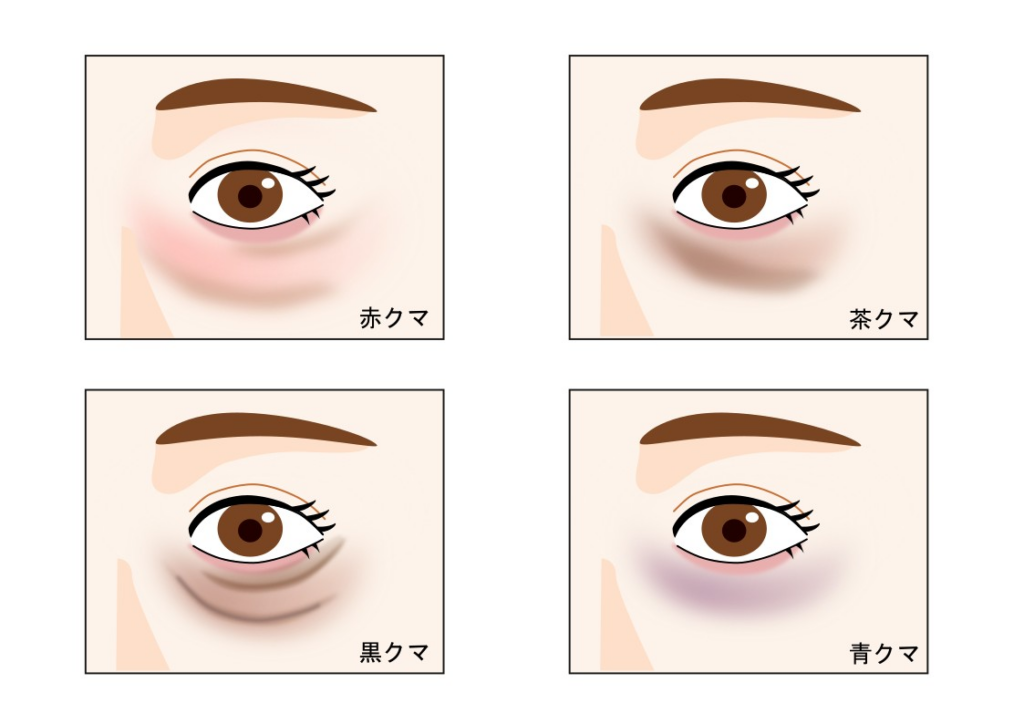 赤クマ

茶クマ

黒クマ

青クマ